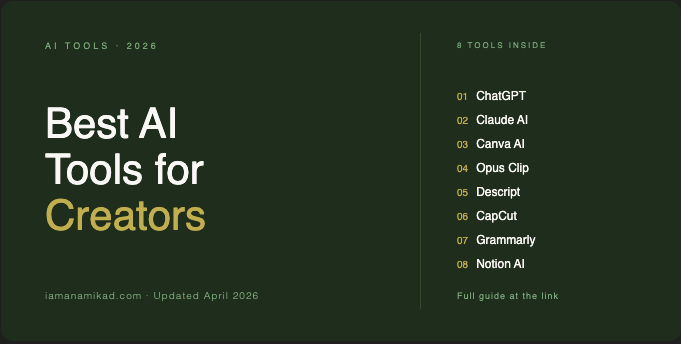 AI TOOLS · 2026

Best AI Tools for Creators

iamanamikad.com · Updated April 2026

8 TOOLS INSIDE

01 ChatGPT
02 Claude AI
03 Canva AI
04 Opus Clip
05 Descript
06 CapCut
07 Grammarly
08 Notion AI

Full guide at the link